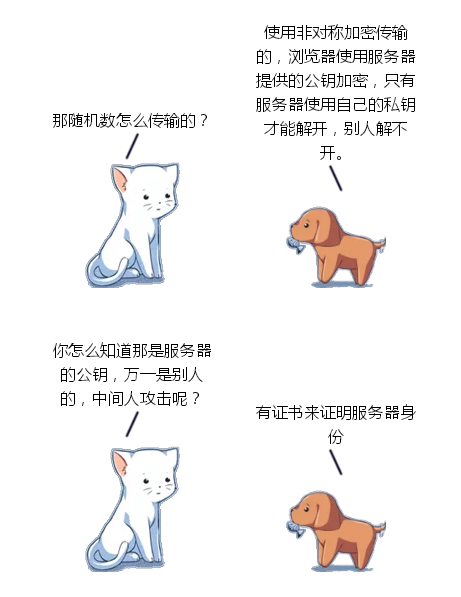 那随机数怎么传输的？

使用非对称加密传输的，浏览器使用服务器提供的公钥加密，只有服务器使用自己的私钥才能解开，别人解不开。

你怎么知道那是服务器的公钥，万一是别人的，中间人攻击呢？

有证书来证明服务器身份